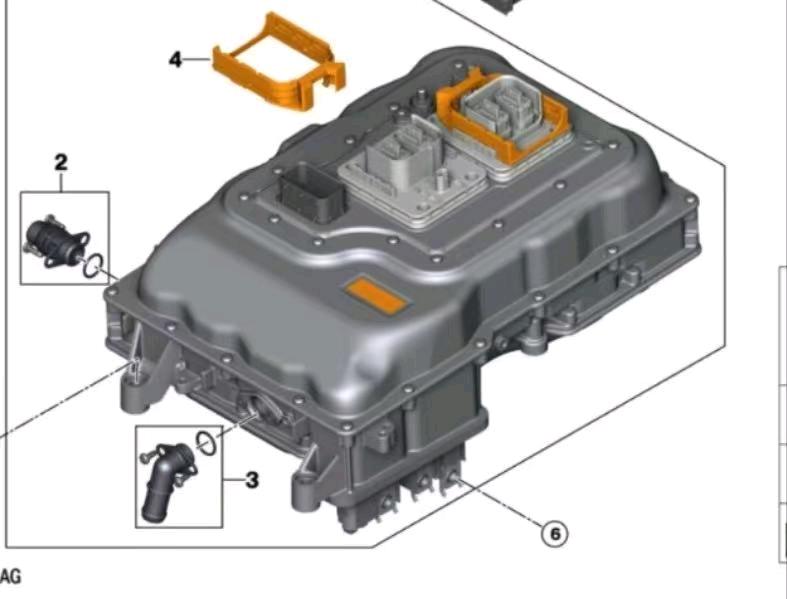 4
2
3
6
AG