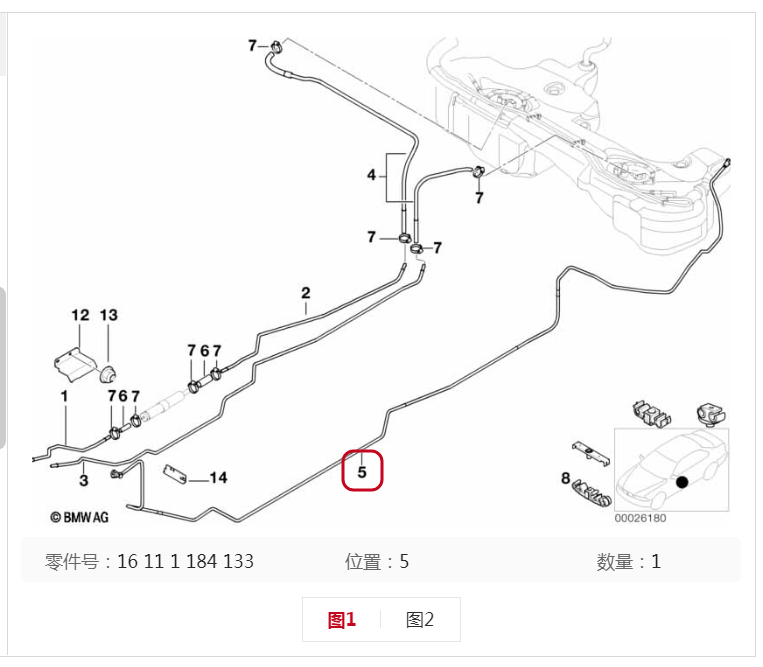 7

4

7

7

7

2

12 13

7 6 7

1

7 6 7

3

14

5

8

© BMW AG

00026180

零件号：16 11 1 184 133

位置：5

数量：1

图1

图2